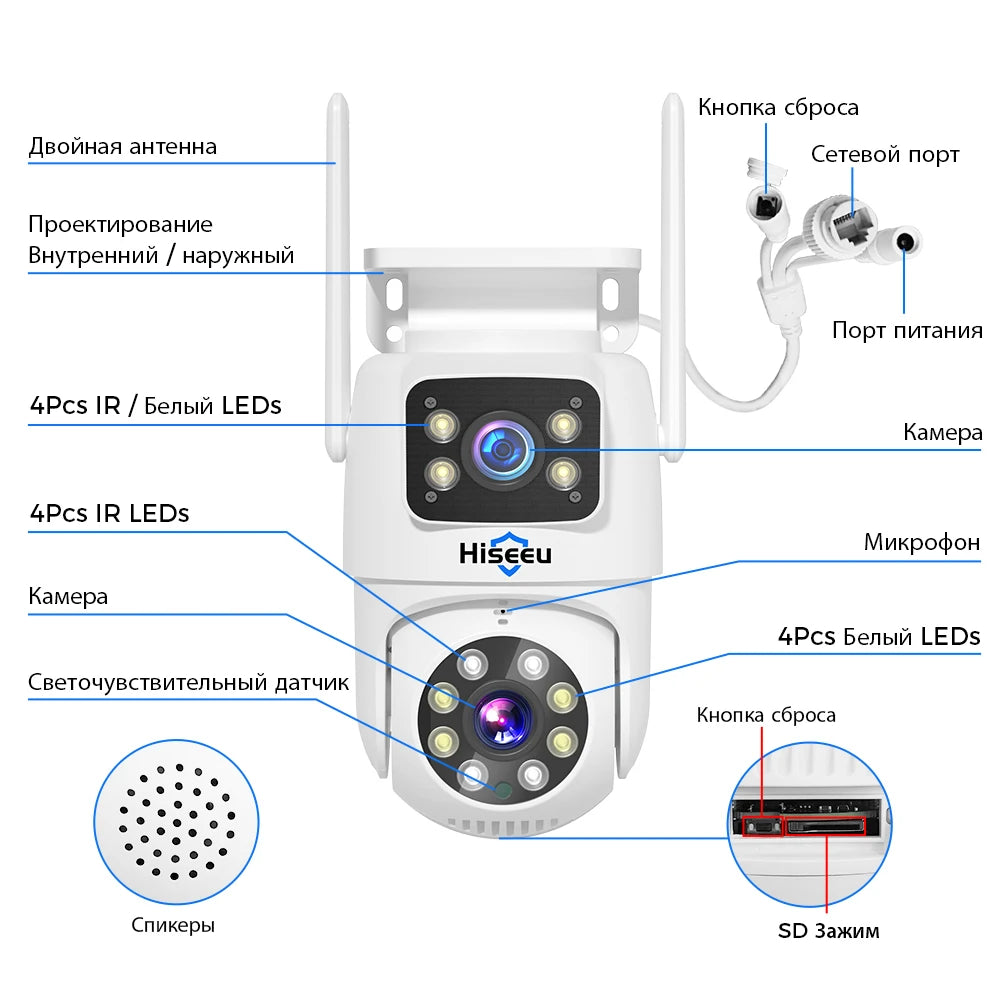 Двойная антенна

Проектирование
Внутренний / наружный

4Pcs IR / Белый LEDs

4Pcs IR LEDs

Камера

Светочувствительный датчик

Спикеры

Кнопка сброса

Сетевой порт

Порт питания

Камера

Hiseeu

Микрофон

4Pcs Белый LEDs

Кнопка сброса

SD Зажим