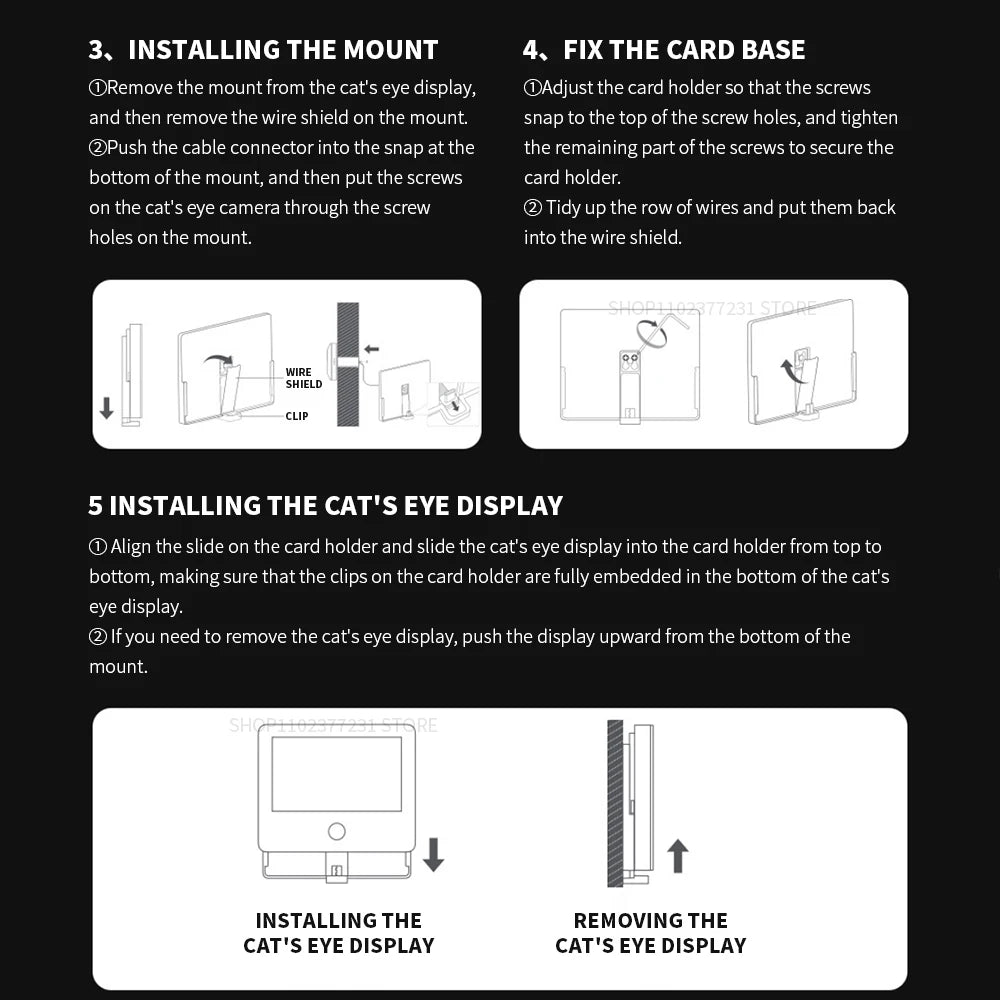 3、INSTALLING THE MOUNT

①Remove the mount from the cat's eye display, and then remove the wire shield on the mount.
②Push the cable connector into the snap at the bottom of the mount, and then put the screws on the cat's eye camera through the screw holes on the mount.

WIRE SHIELD

CLIP

4、FIX THE CARD BASE

①Adjust the card holder so that the screws snap to the top of the screw holes, and tighten the remaining part of the screws to secure the card holder.
② Tidy up the row of wires and put them back into the wire shield.

SHOP1102377231 STORE

5 INSTALLING THE CAT'S EYE DISPLAY

① Align the slide on the card holder and slide the cat's eye display into the card holder from top to bottom, making sure that the clips on the card holder are fully embedded in the bottom of the cat's eye display.
② If you need to remove the cat's eye display, push the display upward from the bottom of the mount.

SHOP1102377231 STORE

INSTALLING THE CAT'S EYE DISPLAY

REMOVING THE CAT'S EYE DISPLAY