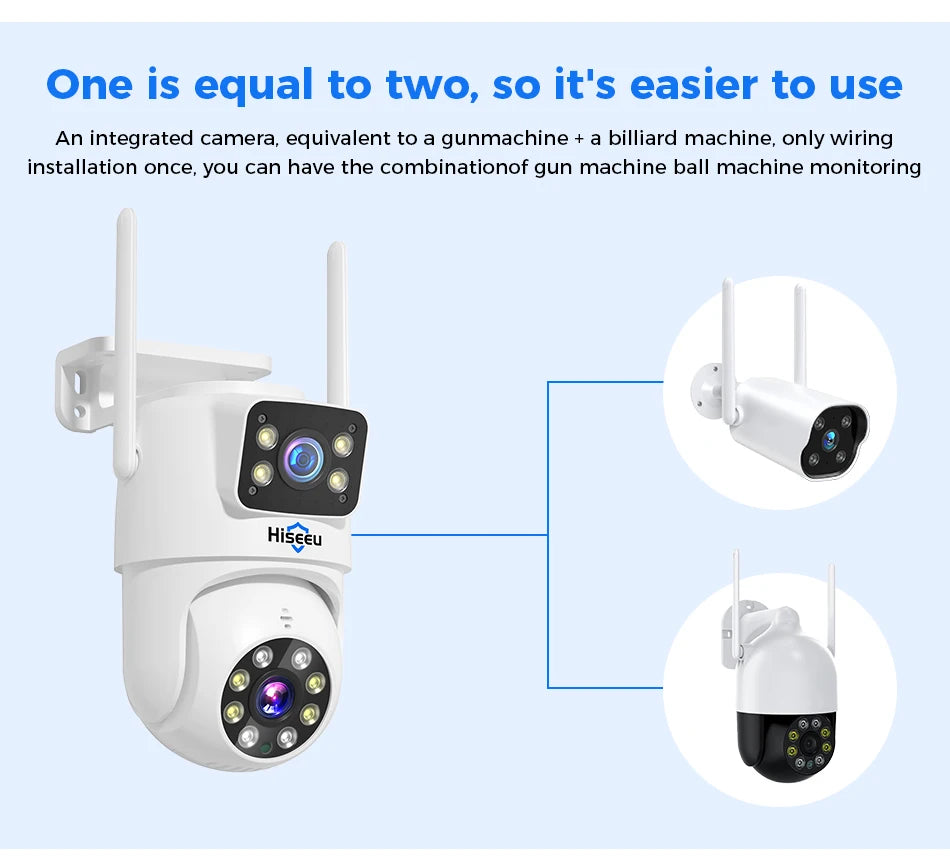 One is equal to two, so it's easier to use

An integrated camera, equivalent to a gunmachine + a billiard machine, only wiring installation once, you can have the combinationof gun machine ball machine monitoring

Hiseeu