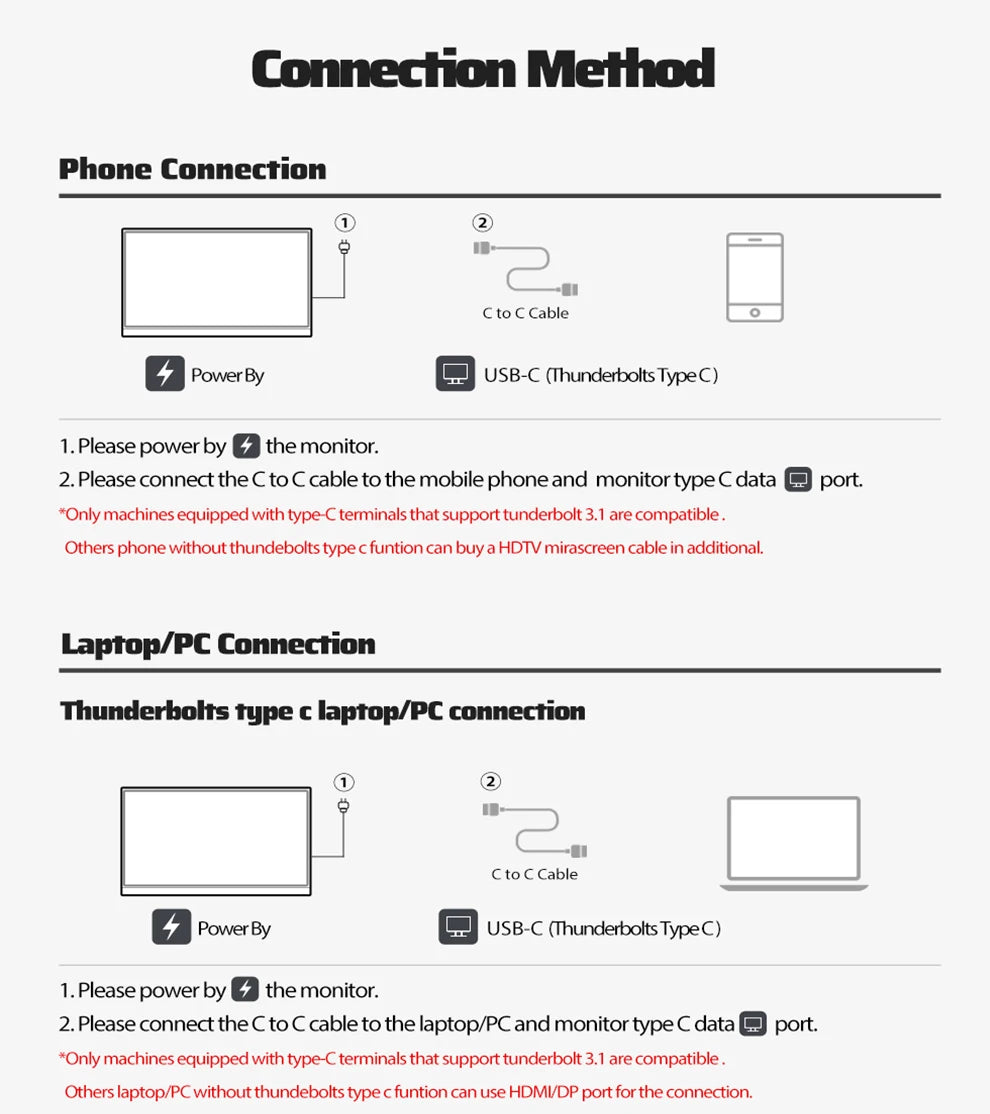 Connection Method

Phone Connection

①

②

C to C Cable

Power By

USB-C (Thunderbolts Type C)

1. Please power by the monitor.

2. Please connect the C to C cable to the mobile phone and monitor type C data port.

*Only machines equipped with type-C terminals that support tunderbolt 3.1 are compatible .

Others phone without thundebolts type c funtion can buy a HDTV mirascreen cable in additional.

Laptop/PC Connection

Thunderbolts type c laptop/PC connection

①

②

C to C Cable

Power By

USB-C (Thunderbolts Type C)

1. Please power by the monitor.

2. Please connect the C to C cable to the laptop/PC and monitor type C data port.

*Only machines equipped with type-C terminals that support tunderbolt 3.1 are compatible .

Others laptop/PC without thundebolts type c funtion can use HDMI/DP port for the connection.