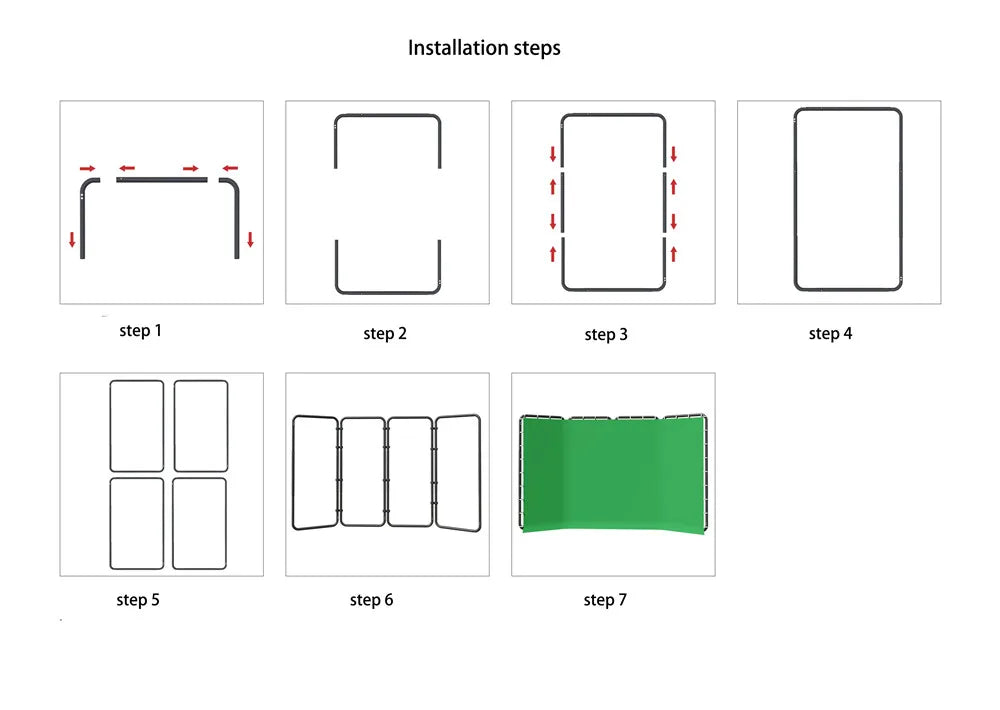 Installation steps

step 1

step 2

step 3

step 4

step 5

step 6

step 7